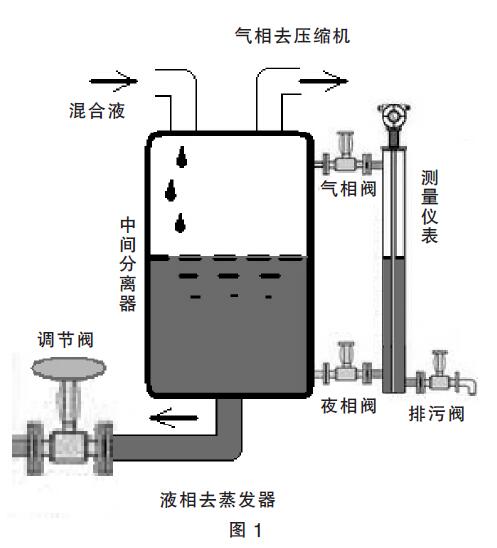 气相去压缩机

混合液

气相阀

测量仪表

中间分离器

调节阀

夜相阀

排污阀

液相去蒸发器

图 1